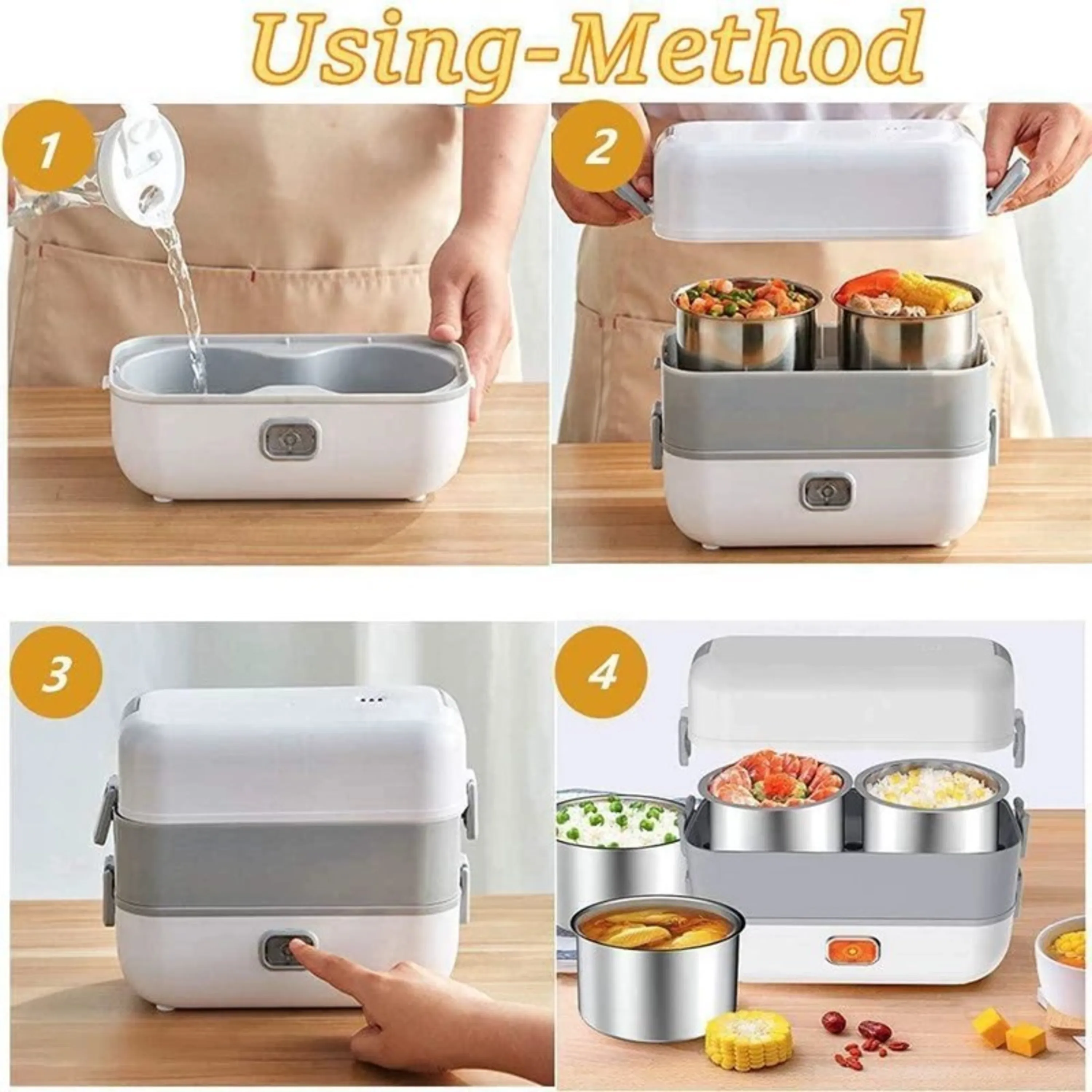 Using-Method

1

2

3

4